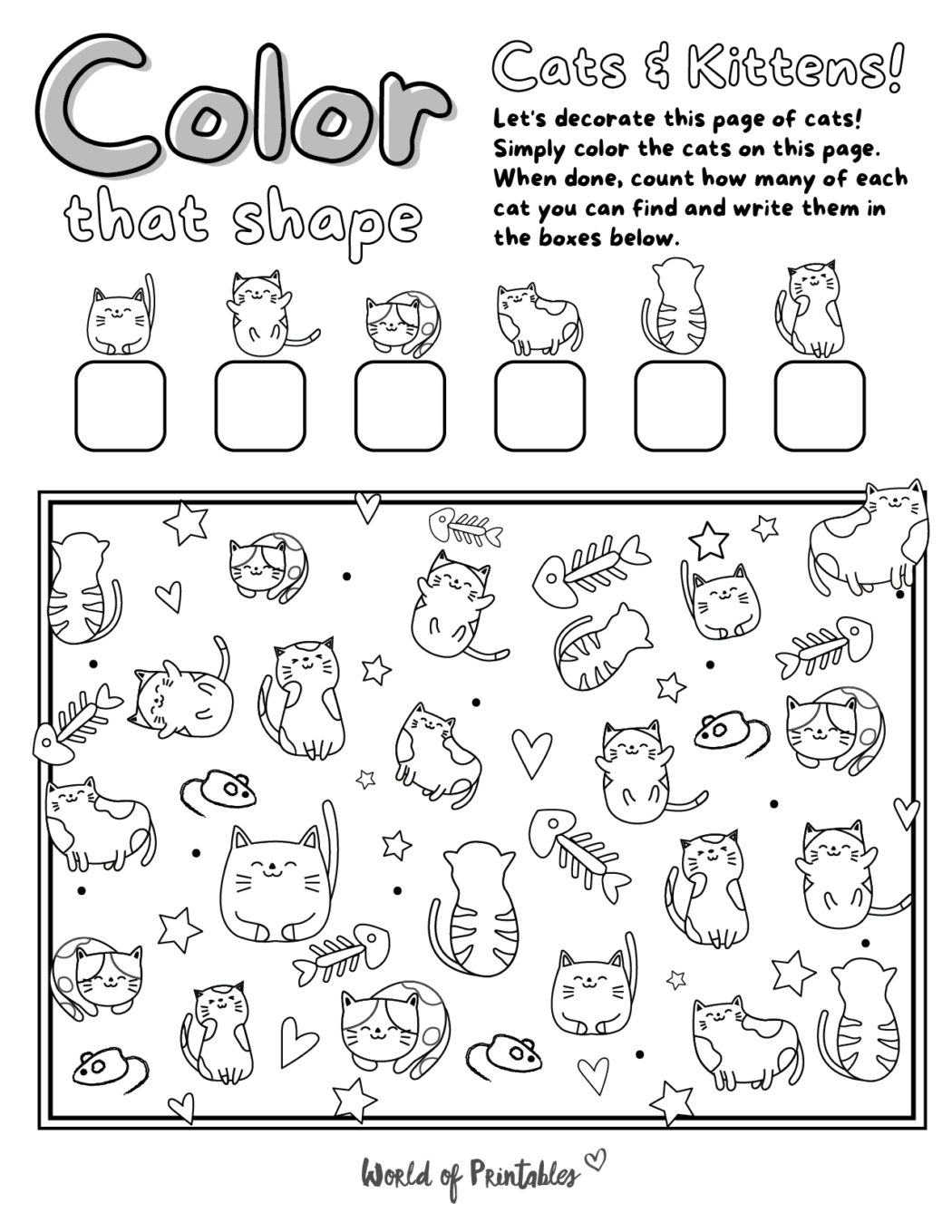 Color
that shape

Cats & Kittens!

Let's decorate this page of cats! Simply color the cats on this page. When done, count how many of each cat you can find and write them in the boxes below.

World of Printables