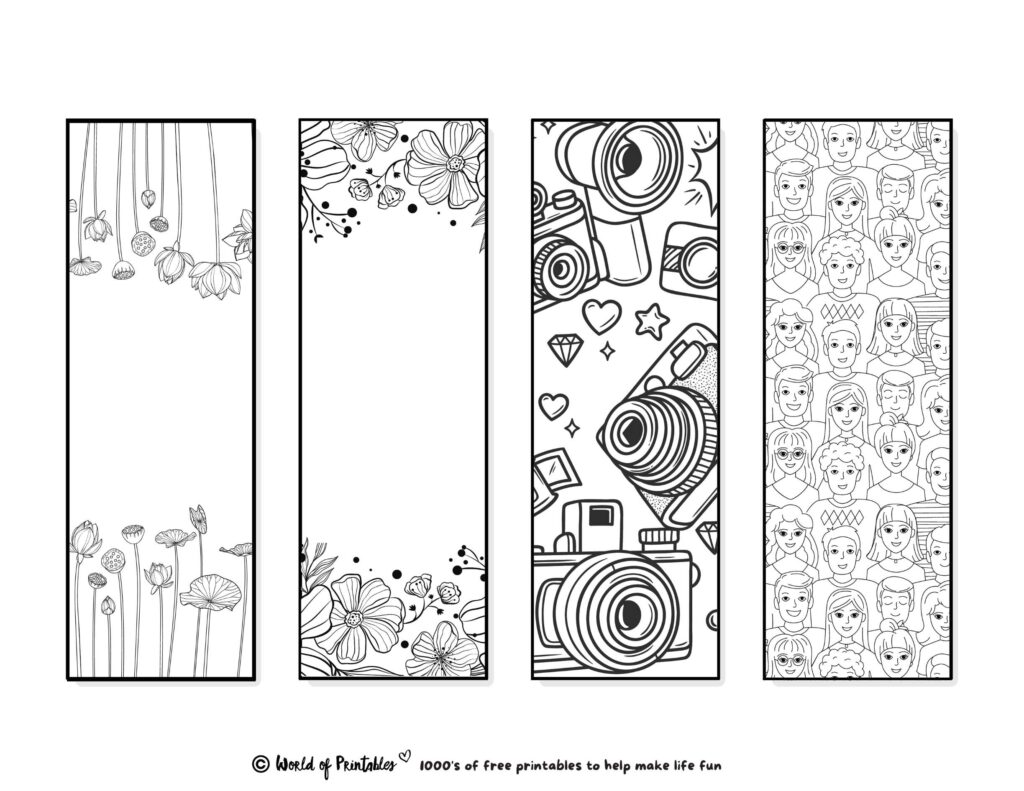 © World of Printables 1000's of free printables to help make life fun