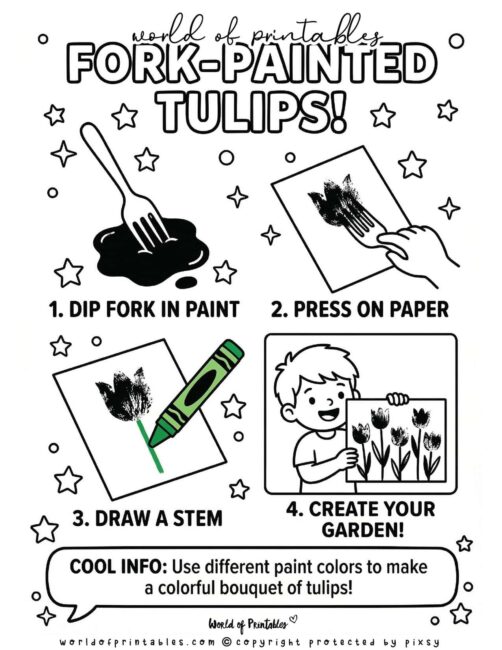 world of printables
FORK-PAINTED TULIPS!

1. DIP FORK IN PAINT

2. PRESS ON PAPER

3. DRAW A STEM

4. CREATE YOUR GARDEN!

COOL INFO: Use different paint colors to make a colorful bouquet of tulips!

World of Printables

worldofprintables.com © copyright protected by pixsy