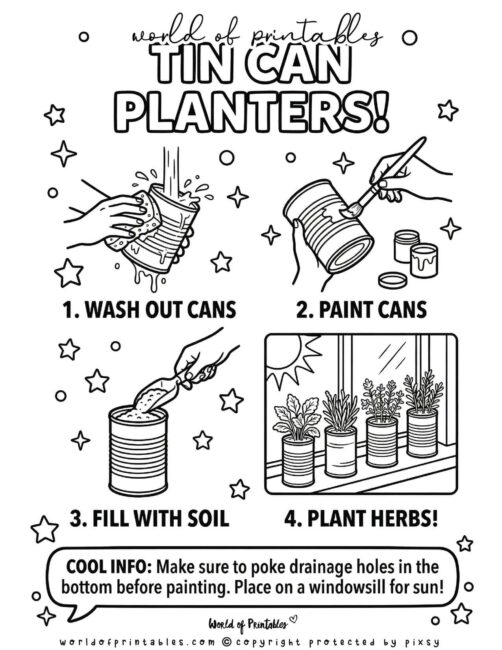 world of printables

TIN CAN PLANTERS!

1. WASH OUT CANS

2. PAINT CANS

3. FILL WITH SOIL

4. PLANT HERBS!

COOL INFO: Make sure to poke drainage holes in the bottom before painting. Place on a windowsill for sun!

World of Printables

worldofprintables.com © copyright protected by pixsy