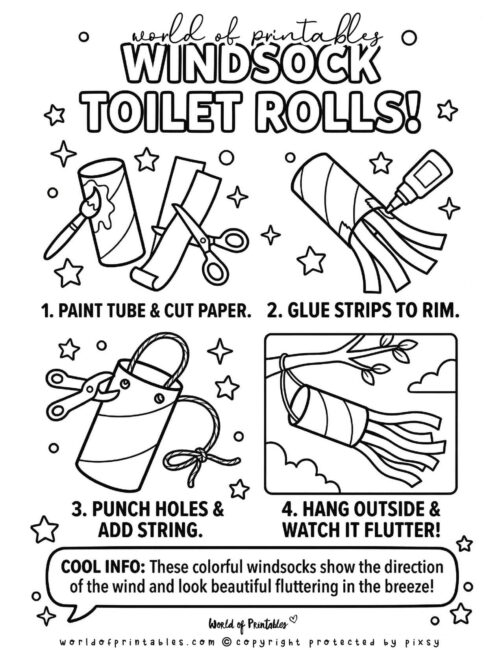 world of printables
WINDSOCK TOILET ROLLS!

1. PAINT TUBE & CUT PAPER.

2. GLUE STRIPS TO RIM.

3. PUNCH HOLES & ADD STRING.

4. HANG OUTSIDE & WATCH IT FLUTTER!

COOL INFO: These colorful windsocks show the direction of the wind and look beautiful fluttering in the breeze!

World of Printables

worldofprintables.com © copyright protected by pixsy