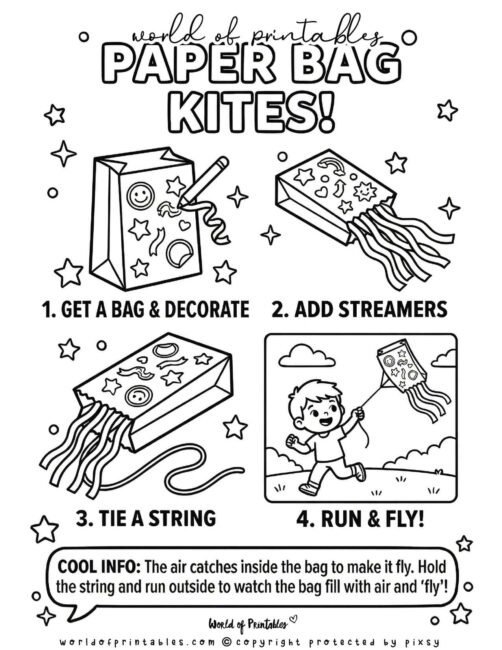 world of printables
PAPER BAG KITES!

1. GET A BAG & DECORATE

2. ADD STREAMERS

3. TIE A STRING

4. RUN & FLY!

COOL INFO: The air catches inside the bag to make it fly. Hold the string and run outside to watch the bag fill with air and 'fly'!

World of Printables

worldofprintables.com © copyright protected by pixsy