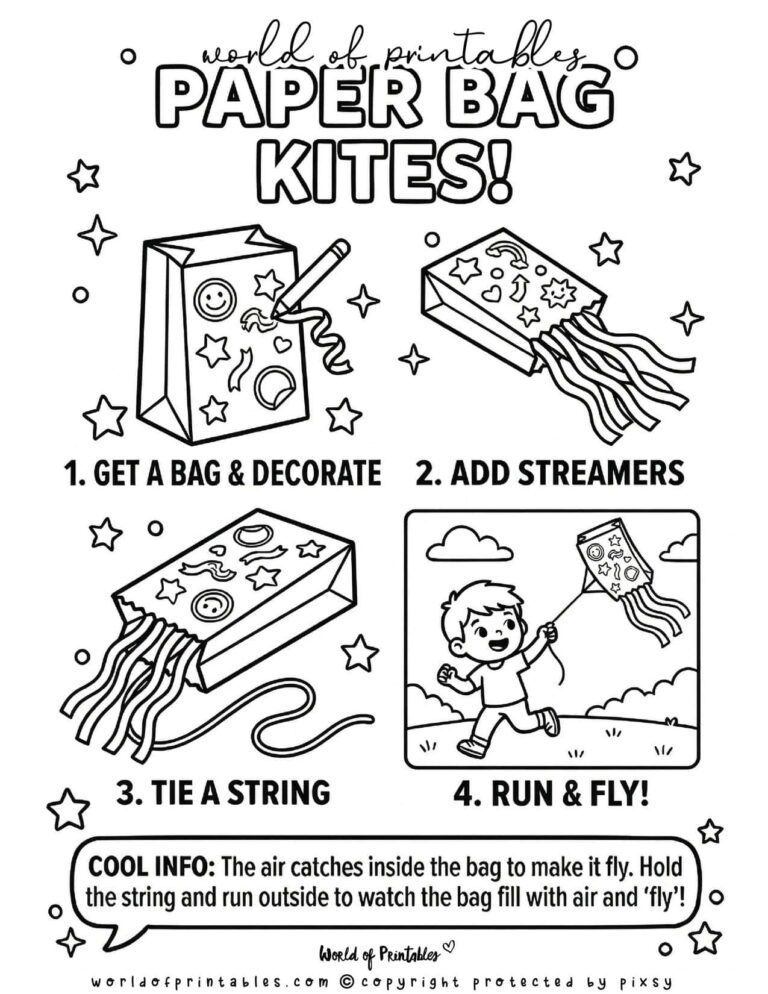 world of printables
PAPER BAG KITES!

1. GET A BAG & DECORATE

2. ADD STREAMERS

3. TIE A STRING

4. RUN & FLY!

COOL INFO: The air catches inside the bag to make it fly. Hold the string and run outside to watch the bag fill with air and 'fly'!

World of Printables

worldofprintables.com © copyright protected by pixsy