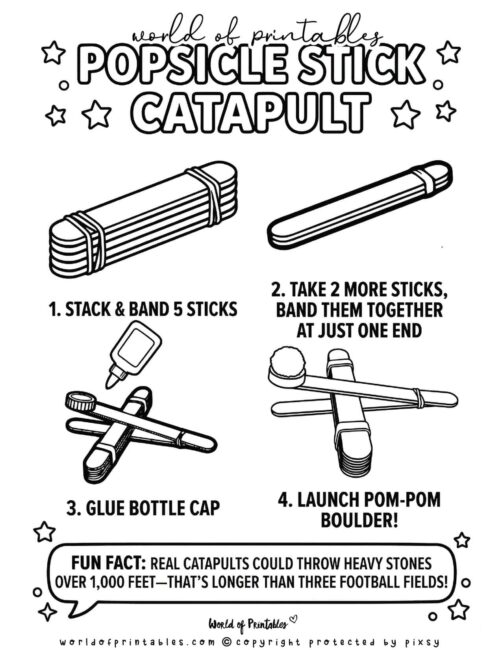 world of printables
POPSICLE STICK CATAPULT

1. STACK & BAND 5 STICKS

2. TAKE 2 MORE STICKS, BAND THEM TOGETHER AT JUST ONE END

3. GLUE BOTTLE CAP

4. LAUNCH POM-POM BOULDER!

FUN FACT: REAL CATAPULTS COULD THROW HEAVY STONES OVER 1,000 FEET—THAT'S LONGER THAN THREE FOOTBALL FIELDS!

World of Printables

worldofprintables.com © copyright protected by pixsy