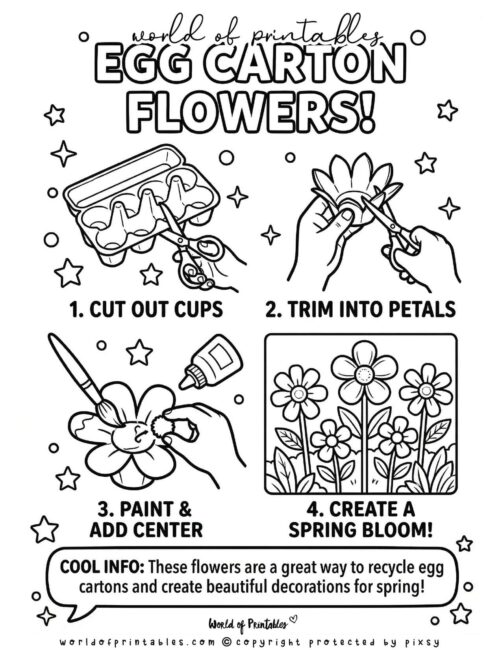 world of printables
EGG CARTON FLOWERS!

1. CUT OUT CUPS

2. TRIM INTO PETALS

3. PAINT & ADD CENTER

4. CREATE A SPRING BLOOM!

COOL INFO: These flowers are a great way to recycle egg cartons and create beautiful decorations for spring!

World of Printables

worldofprintables.com © copyright protected by pixsy