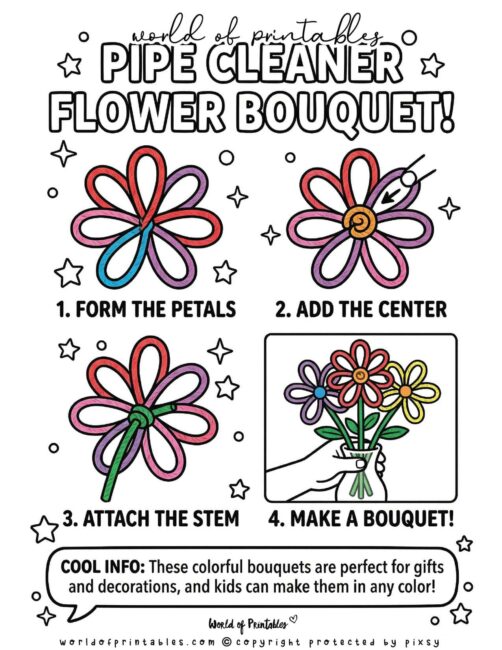 world of printables
PIPE CLEANER FLOWER BOUQUET!

1. FORM THE PETALS

2. ADD THE CENTER

3. ATTACH THE STEM

4. MAKE A BOUQUET!

COOL INFO: These colorful bouquets are perfect for gifts and decorations, and kids can make them in any color!

World of Printables

worldofprintables.com © copyright protected by pixsy