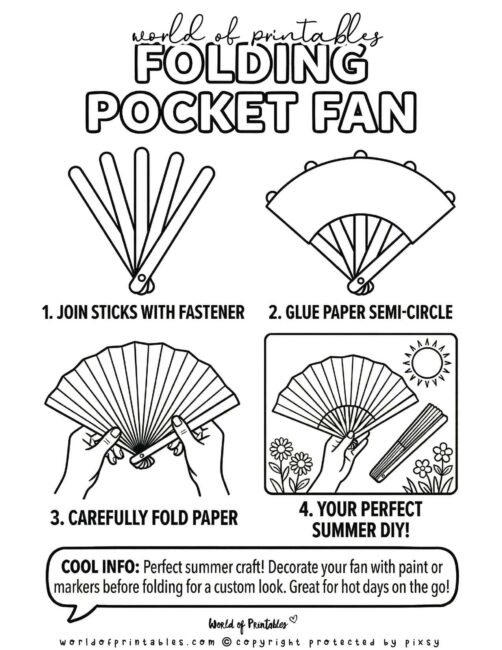 world of printables
FOLDING POCKET FAN

1. JOIN STICKS WITH FASTENER

2. GLUE PAPER SEMI-CIRCLE

3. CAREFULLY FOLD PAPER

4. YOUR PERFECT SUMMER DIY!

COOL INFO: Perfect summer craft! Decorate your fan with paint or markers before folding for a custom look. Great for hot days on the go!

World of Printables

worldofprintables.com © copyright protected by pixsy