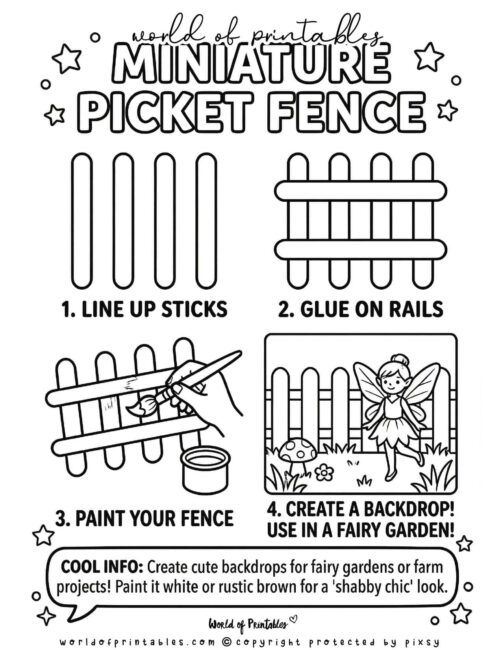 world of printables
MINIATURE PICKET FENCE

1. LINE UP STICKS

2. GLUE ON RAILS

3. PAINT YOUR FENCE

4. CREATE A BACKDROP! USE IN A FAIRY GARDEN!

COOL INFO: Create cute backdrops for fairy gardens or farm projects! Paint it white or rustic brown for a 'shabby chic' look.

World of Printables

worldofprintables.com © copyright protected by pixsy