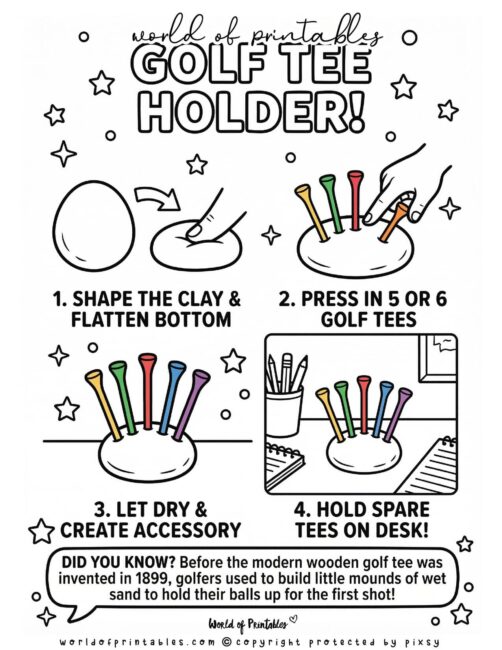 world of printables
GOLF TEE HOLDER!

1. SHAPE THE CLAY & FLATTEN BOTTOM

2. PRESS IN 5 OR 6 GOLF TEES

3. LET DRY & CREATE ACCESSORY

4. HOLD SPARE TEES ON DESK!

DID YOU KNOW? Before the modern wooden golf tee was invented in 1899, golfers used to build little mounds of wet sand to hold their balls up for the first shot!

World of Printables

worldofprintables.com © copyright protected by pixsy