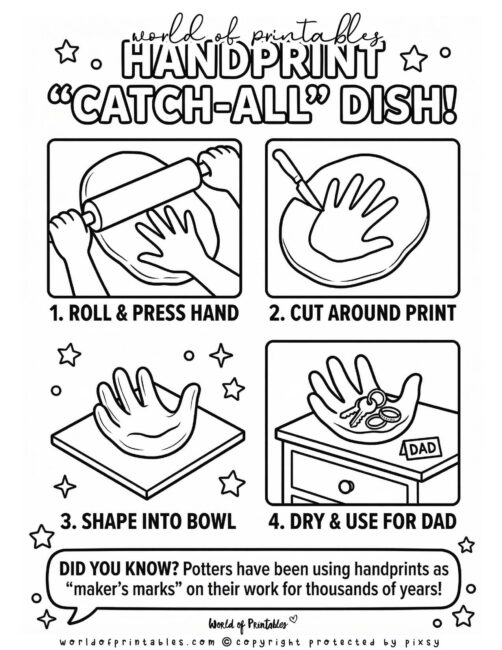 world of printables
HANDPRINT
"CATCH-ALL" DISH!

1. ROLL & PRESS HAND

2. CUT AROUND PRINT

3. SHAPE INTO BOWL

DAD

4. DRY & USE FOR DAD

DID YOU KNOW? Potters have been using handprints as "maker's marks" on their work for thousands of years!

World of Printables

worldofprintables.com © copyright protected by pixsy